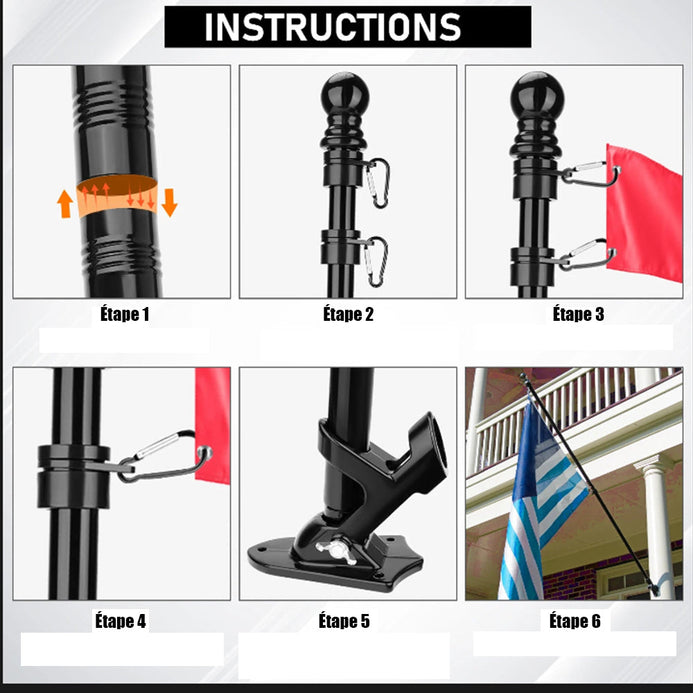 INSTRUCTIONS

Étape 1

Étape 2

Étape 3

Étape 4

Étape 5

Étape 6